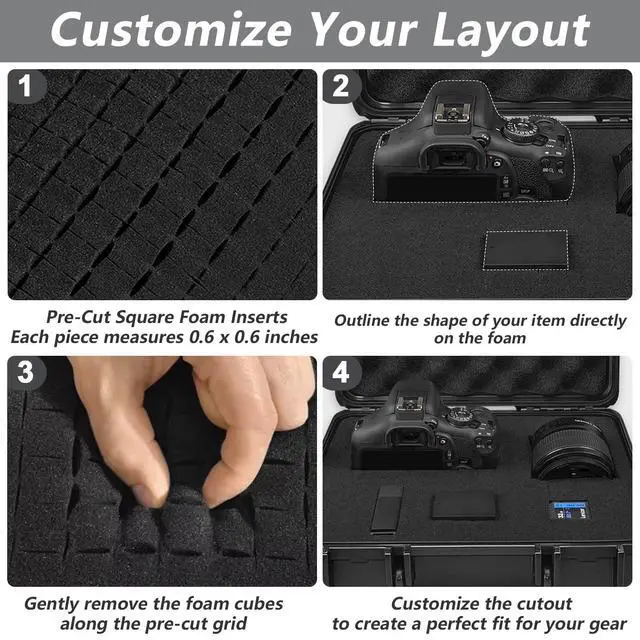 Customize Your Layout

1

Pre-Cut Square Foam Inserts
Each piece measures 0.6 x 0.6 inches

2

Outline the shape of your item directly on the foam

3

Gently remove the foam cubes along the pre-cut grid

4

Customize the cutout to create a perfect fit for your gear