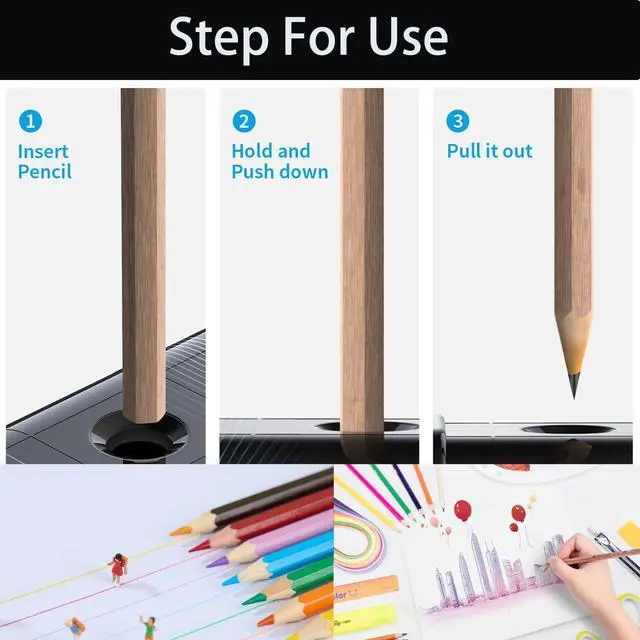 Step For Use

1
Insert Pencil

2
Hold and Push down

3
Pull it out

olor