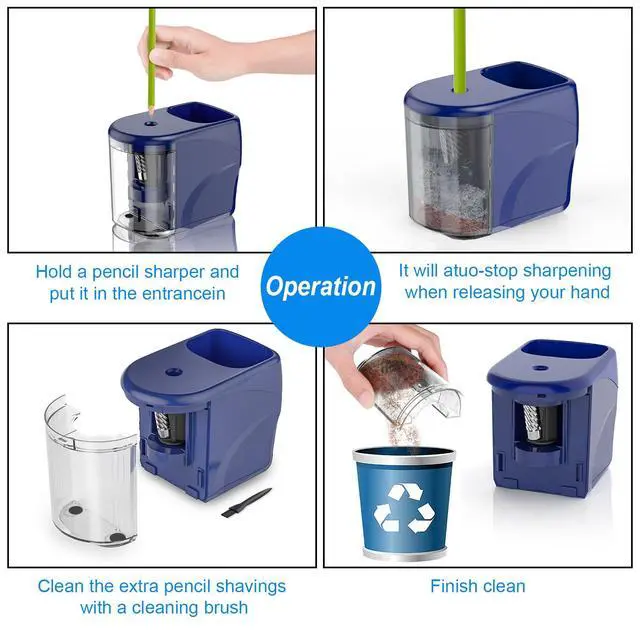 Hold a pencil sharper and put it in the entrancein

Operation

It will atuo-stop sharpening when releasing your hand

Clean the extra pencil shavings with a cleaning brush

Finish clean