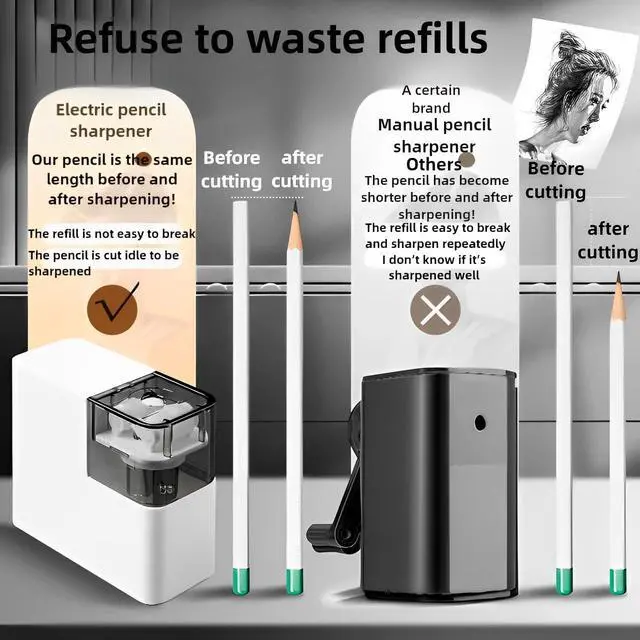 Refuse to waste refills

Electric pencil sharpener

Our pencil is the same length before and after sharpening!

The refill is not easy to break

The pencil is cut idle to be sharpened

Before cutting

after cutting

A certain brand

Manual pencil sharpener

Others

The pencil has become shorter before and after sharpening!

The refill is easy to break and sharpen repeatedly

I don't know if it's sharpened well

Before cutting

after cutting