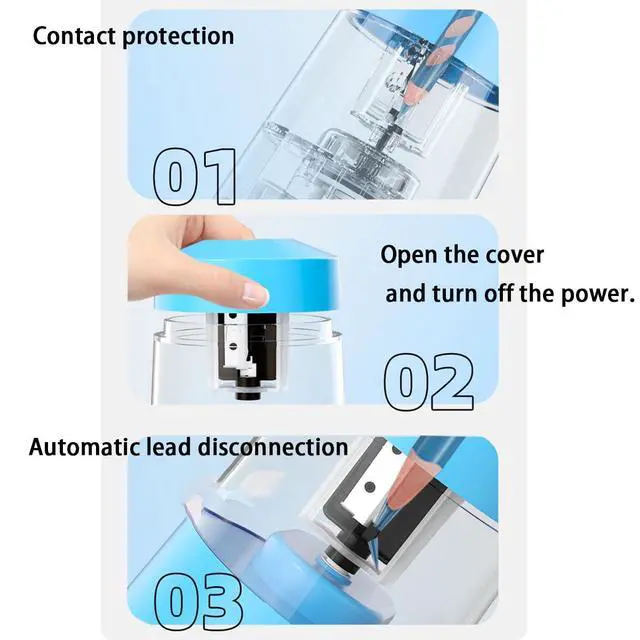 Contact protection

01

Open the cover
and turn off the power.

02

Automatic lead disconnection

03