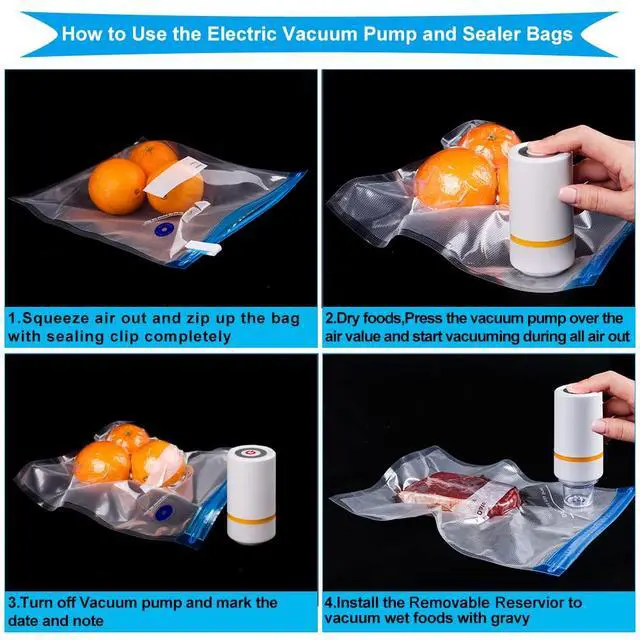 How to Use the Electric Vacuum Pump and Sealer Bags

1.Squeeze air out and zip up the bag with sealing clip completely

2.Dry foods,Press the vacuum pump over the air value and start vacuuming during all air out

3.Turn off Vacuum pump and mark the date and note

4.Install the Removable Reservior to vacuum wet foods with gravy