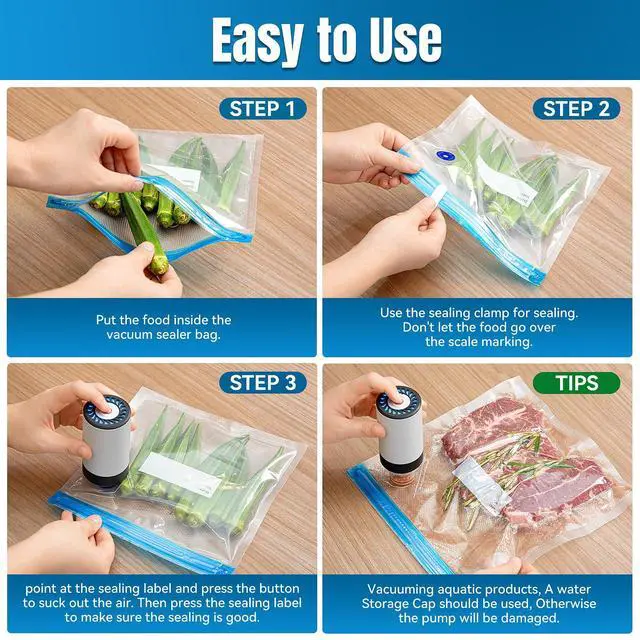 Easy to Use

STEP 1

Put the food inside the vacuum sealer bag.

STEP 2

Use the sealing clamp for sealing. Don't let the food go over the scale marking.

STEP 3

point at the sealing label and press the button to suck out the air. Then press the sealing label to make sure the sealing is good.

TIPS

Vacuuming aquatic products, A water Storage Cap should be used, Otherwise the pump will be damaged.