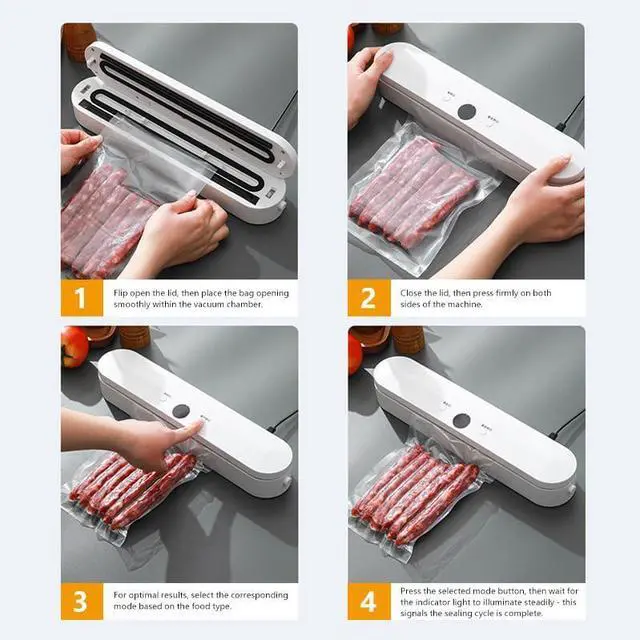 1

Flip open the lid, then place the bag opening smoothly within the vacuum chamber.

2

Close the lid, then press firmly on both sides of the machine.

3

For optimal results, select the corresponding mode based on the food type.

4

Press the selected mode button, then wait for the indicator light to illuminate steadily - this signals the sealing cycle is complete.