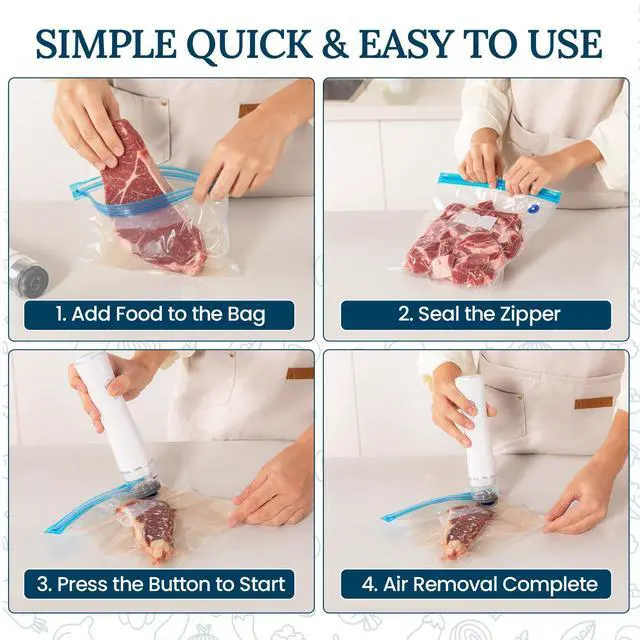 SIMPLE QUICK & EASY TO USE

1. Add Food to the Bag

2. Seal the Zipper

3. Press the Button to Start

4. Air Removal Complete