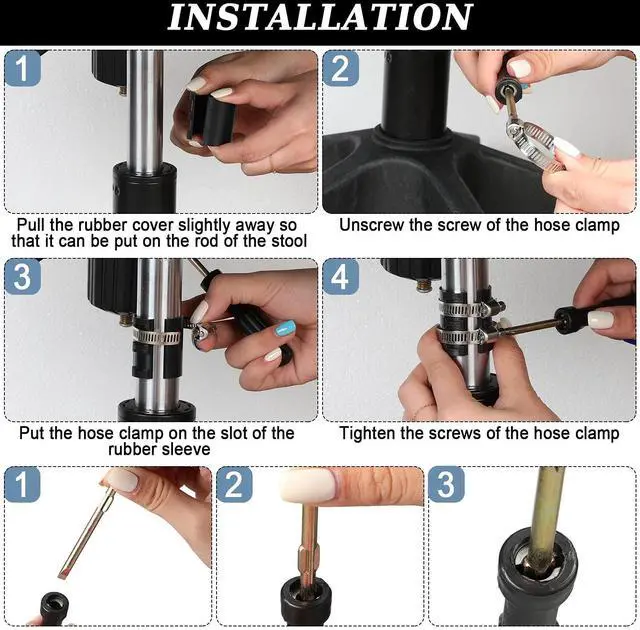 INSTALLATION

1

Pull the rubber cover slightly away so that it can be put on the rod of the stool

2

Unscrew the screw of the hose clamp

3

Put the hose clamp on the slot of the rubber sleeve

4

Tighten the screws of the hose clamp

1

2

3