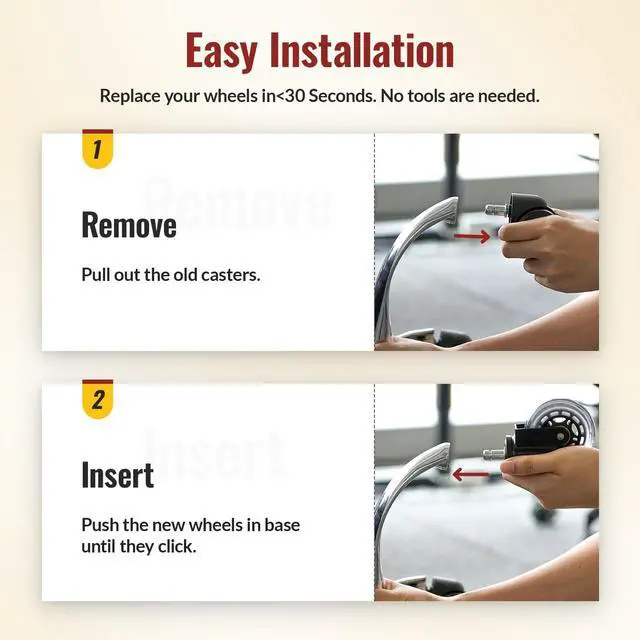 Easy Installation

Replace your wheels in<30 Seconds. No tools are needed.

1

Remove

Remove

Pull out the old casters.

2

Insert

Insert

Push the new wheels in base until they click.