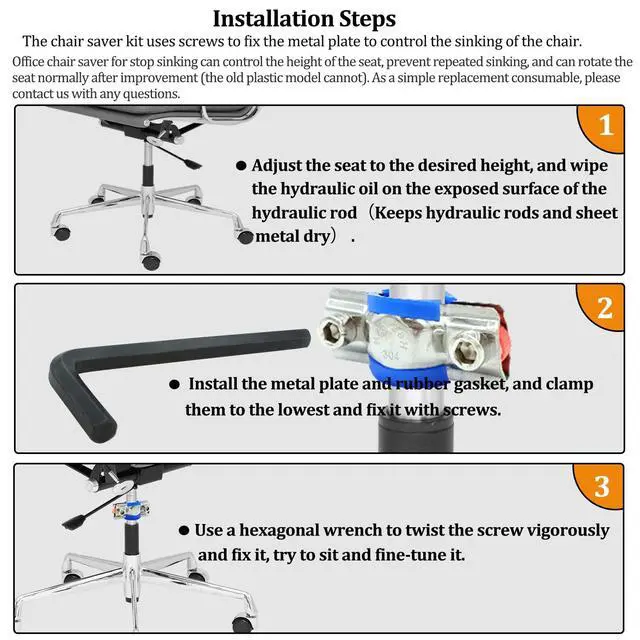 Installation Steps

The chair saver kit uses screws to fix the metal plate to control the sinking of the chair.

Office chair saver for stop sinking can control the height of the seat, prevent repeated sinking, and can rotate the seat normally after improvement (the old plastic model cannot). As a simple replacement consumable, please contact us with any questions.

1

● Adjust the seat to the desired height, and wipe the hydraulic oil on the exposed surface of the hydraulic rod（Keeps hydraulic rods and sheet metal dry）.

2

304

● Install the metal plate and rubber gasket, and clamp them to the lowest and fix it with screws.

3

● Use a hexagonal wrench to twist the screw vigorously and fix it, try to sit and fine-tune it.