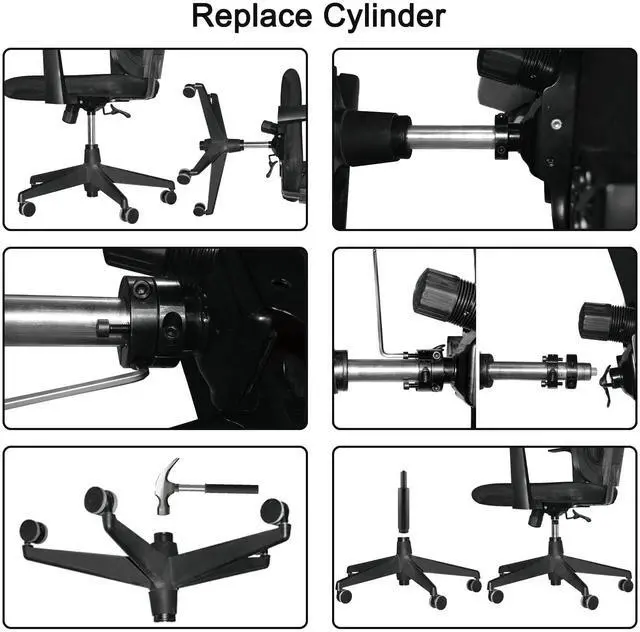 Replace Cylinder