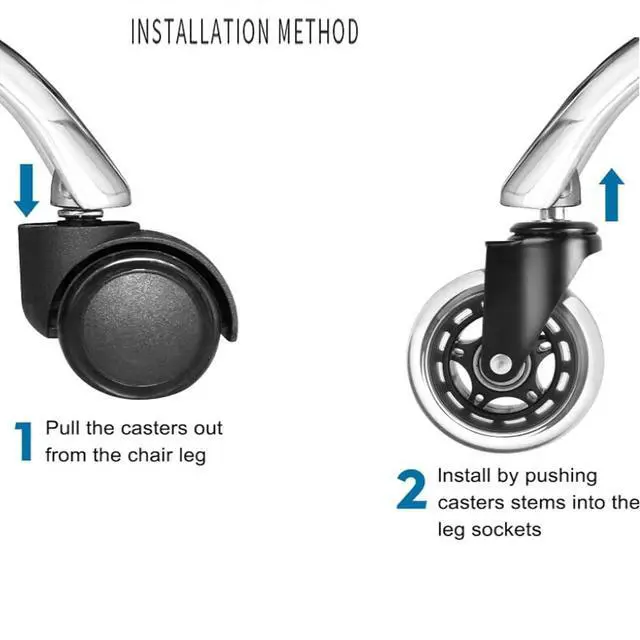 INSTALLATION METHOD

1 Pull the casters out from the chair leg

2 Install by pushing casters stems into the leg sockets