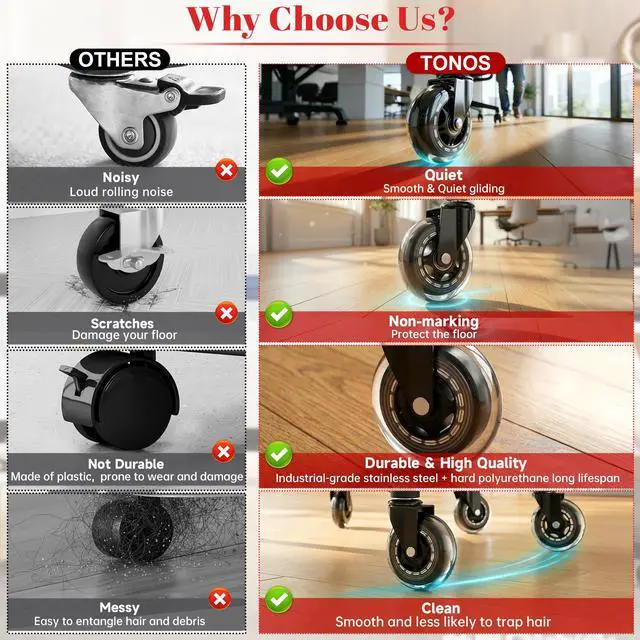 Why Choose Us?

OTHERS

Noisy
Loud rolling noise

Scratches
Damage your floor

Not Durable
Made of plastic, prone to wear and damage

Messy
Easy to entangle hair and debris

TONOS

Quiet
Smooth & Quiet gliding

Non-marking
Protect the floor

Durable & High Quality
Industrial-grade stainless steel + hard polyurethane long lifespan

Clean
Smooth and less likely to trap hair