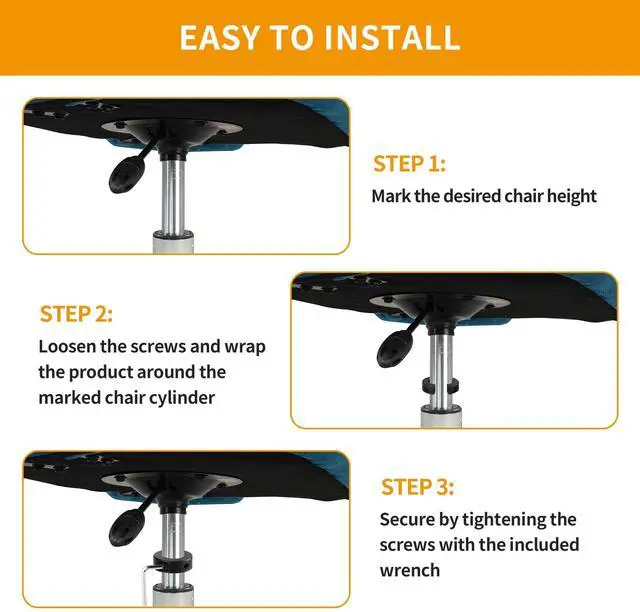 EASY TO INSTALL

STEP 1:

Mark the desired chair height

STEP 2:

Loosen the screws and wrap the product around the marked chair cylinder

STEP 3:

Secure by tightening the screws with the included wrench