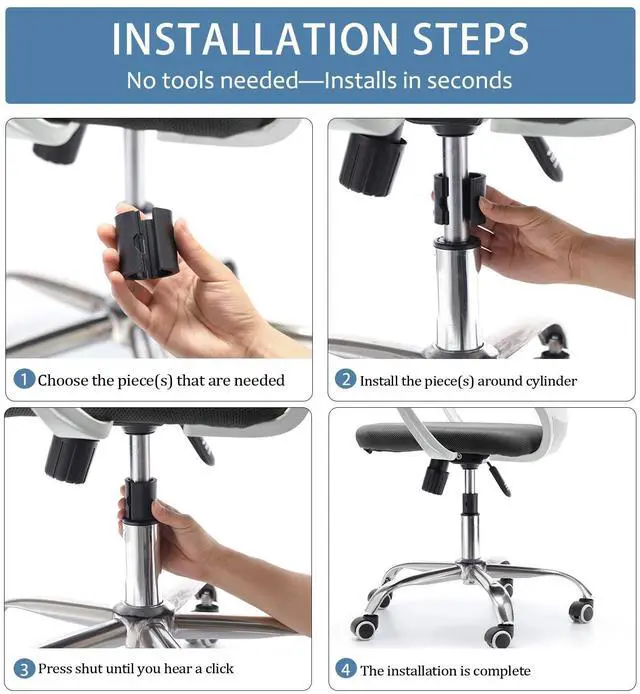 INSTALLATION STEPS
No tools needed—Installs in seconds

1 Choose the piece(s) that are needed

2 Install the piece(s) around cylinder

3 Press shut until you hear a click

4 The installation is complete