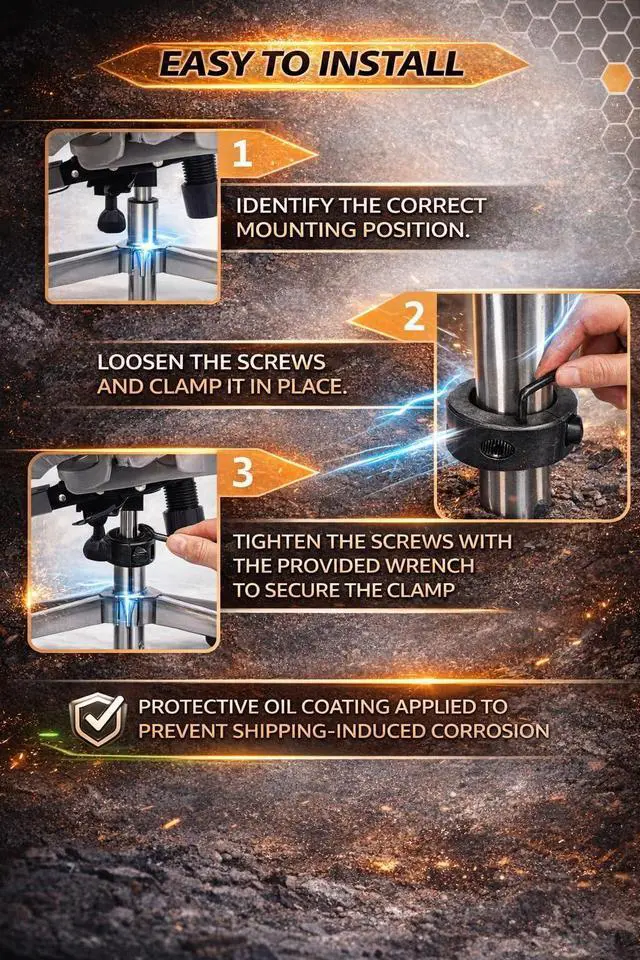 EASY TO INSTALL

1

IDENTIFY THE CORRECT MOUNTING POSITION.

2

LOOSEN THE SCREWS AND CLAMP IT IN PLACE.

3

TIGHTEN THE SCREWS WITH THE PROVIDED WRENCH TO SECURE THE CLAMP

PROTECTIVE OIL COATING APPLIED TO PREVENT SHIPPING-INDUCED CORROSION