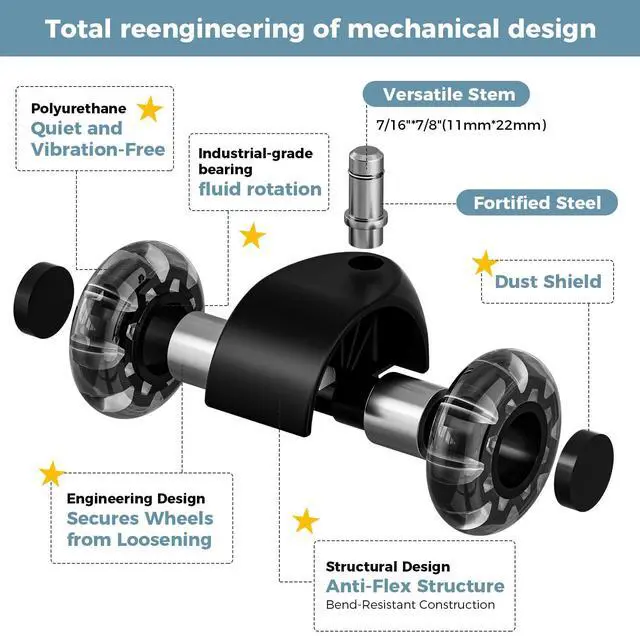 Total reengineering of mechanical design

Polyurethane
Quiet and Vibration-Free

Industrial-grade bearing
fluid rotation

Versatile Stem
7/16"*7/8"(11mm*22mm)

Fortified Steel

Dust Shield

Engineering Design
Secures Wheels from Loosening

Structural Design
Anti-Flex Structure
Bend-Resistant Construction