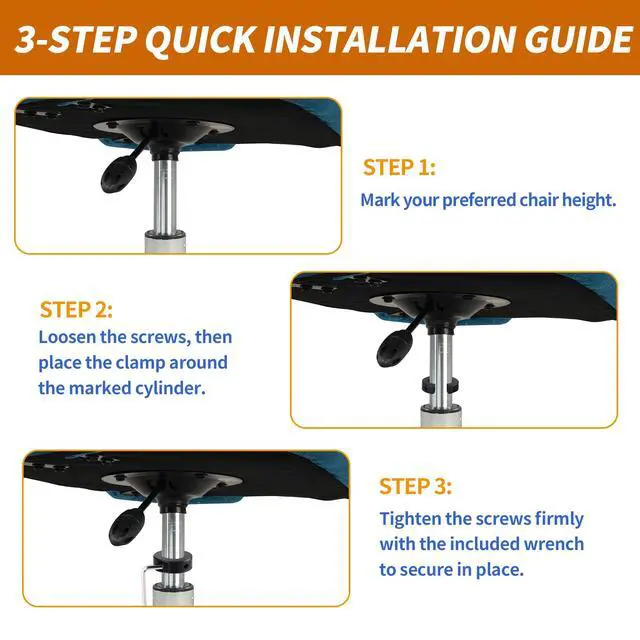 3-STEP QUICK INSTALLATION GUIDE

STEP 1:
Mark your preferred chair height.

STEP 2:
Loosen the screws, then place the clamp around the marked cylinder.

STEP 3:
Tighten the screws firmly with the included wrench to secure in place.