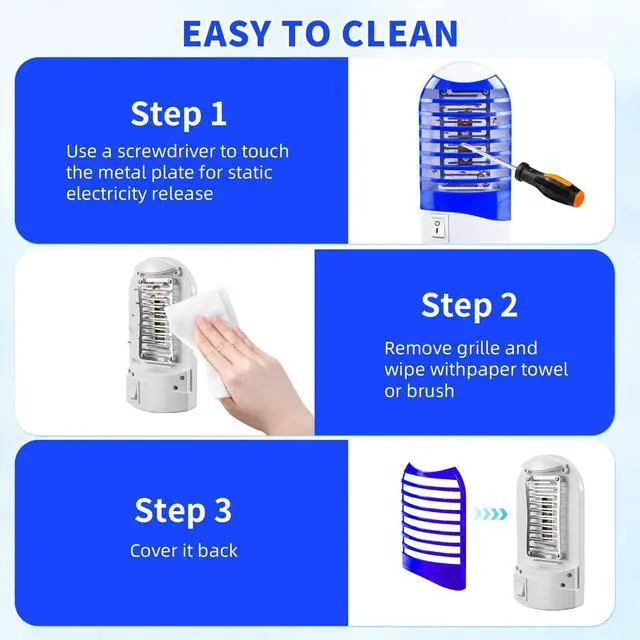 EASY TO CLEAN

Step 1

Use a screwdriver to touch the metal plate for static electricity release

Step 2

Remove grille and wipe withpaper towel or brush

Step 3

Cover it back