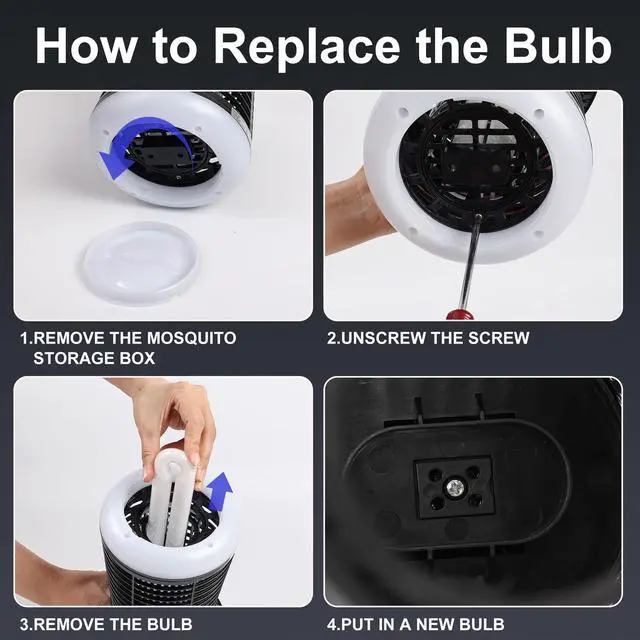 How to Replace the Bulb

1.REMOVE THE MOSQUITO STORAGE BOX

2.UNSCREW THE SCREW

3.REMOVE THE BULB

4.PUT IN A NEW BULB