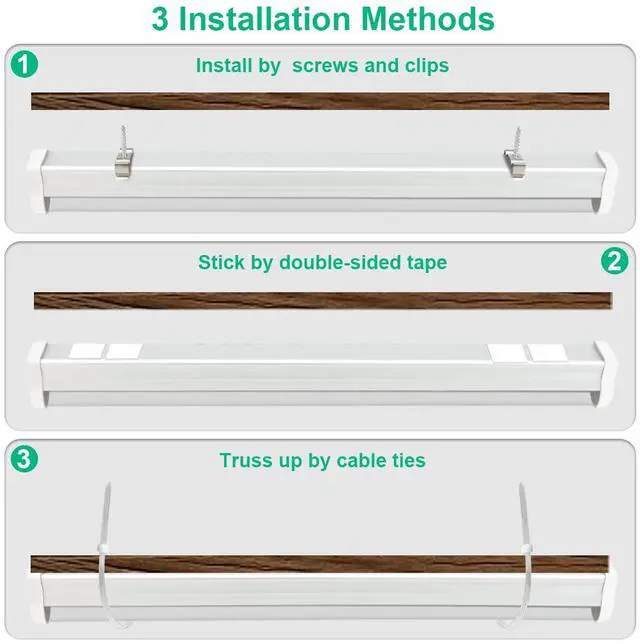 3 Installation Methods

1

Install by screws and clips

Stick by double-sided tape

2

3

Truss up by cable ties