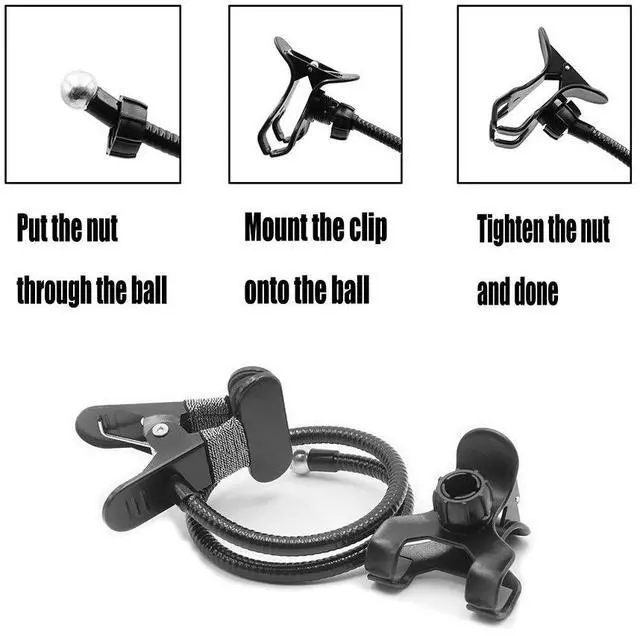 Put the nut through the ball

Mount the clip onto the ball

Tighten the nut and done