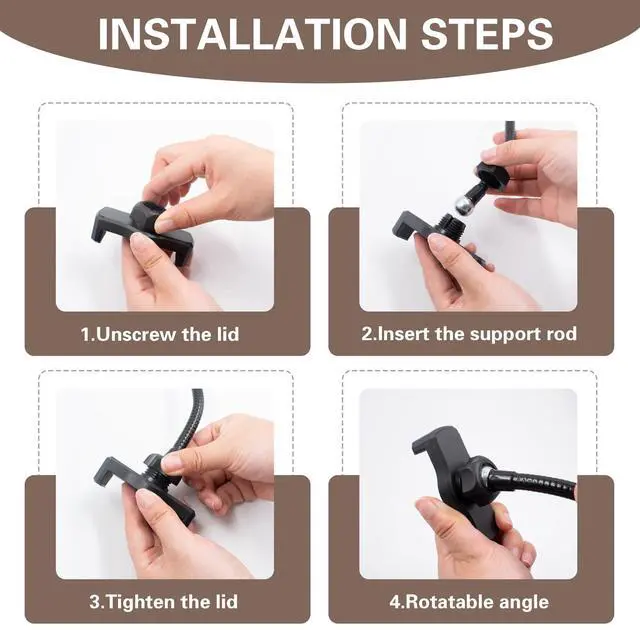 INSTALLATION STEPS

1.Unscrew the lid

2.Insert the support rod

3.Tighten the lid

4.Rotatable angle