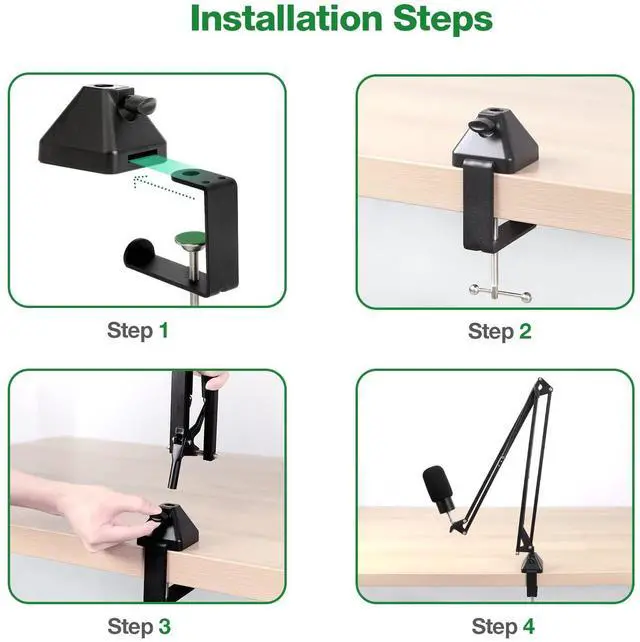 Installation Steps

Step 1

Step 2

Step 3

Step 4