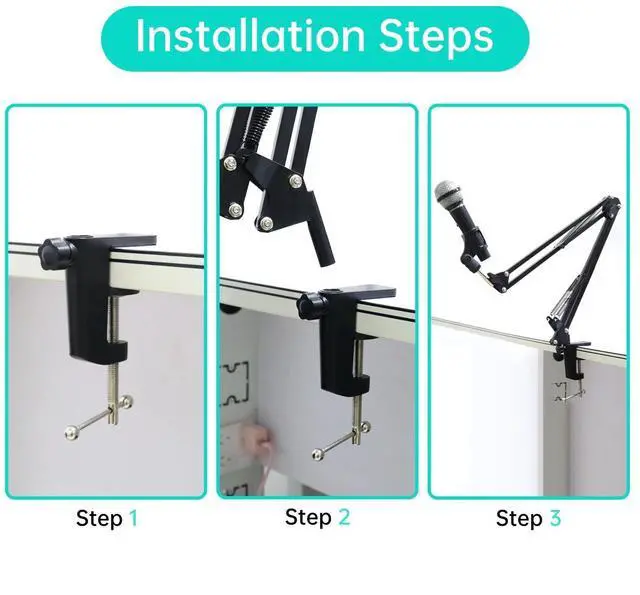 Installation Steps

Step 1

Step 2

Step 3