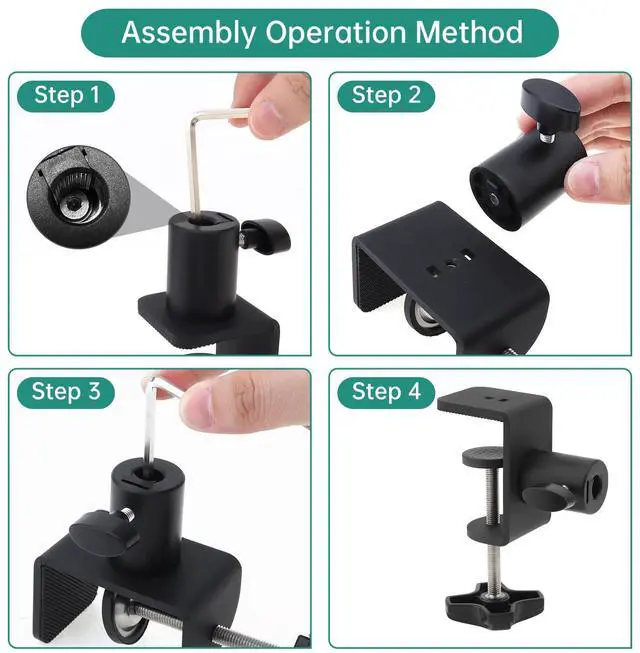 Assembly Operation Method

Step 1

Step 2

Step 3

Step 4