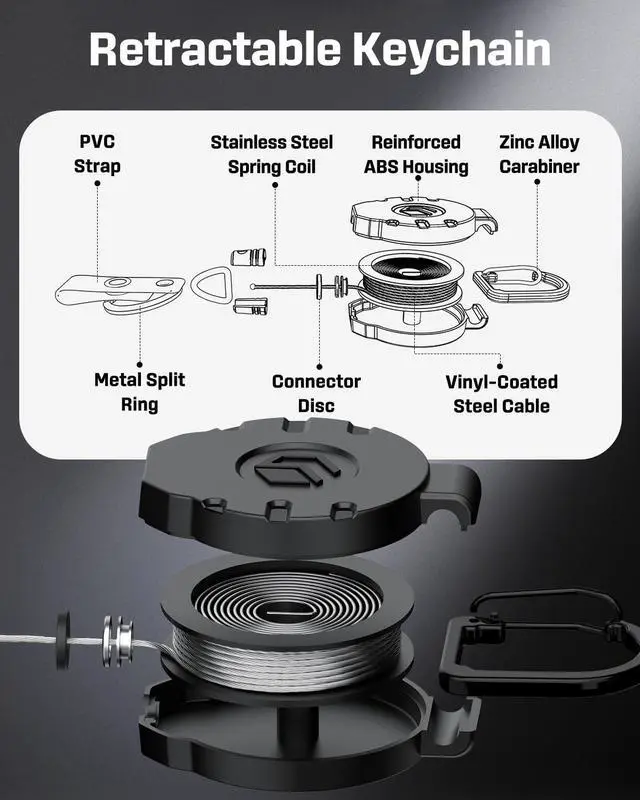 Retractable Keychain

PVC Strap

Stainless Steel Spring Coil

Reinforced ABS Housing

Zinc Alloy Carabiner

Metal Split Ring

Connector Disc

Vinyl-Coated Steel Cable