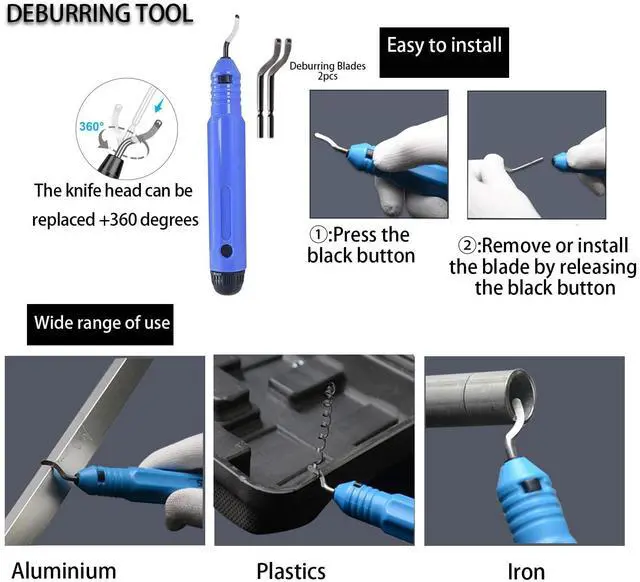 DEBURRING TOOL

360°

The knife head can be replaced +360 degrees

Deburring Blades 2pcs

Easy to install

①:Press the black button

②:Remove or install the blade by releasing the black button

Wide range of use

Aluminium

Plastics

Iron