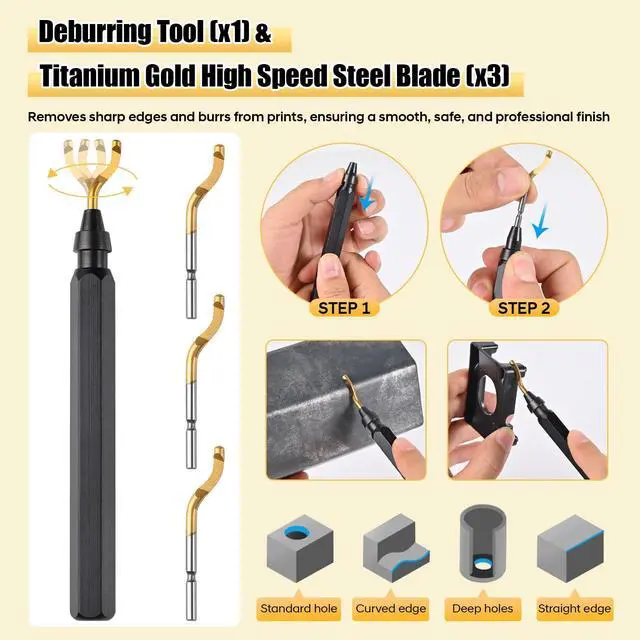 Deburring Tool (x1) &
Titanium Gold High Speed Steel Blade (x3)

Removes sharp edges and burrs from prints, ensuring a smooth, safe, and professional finish

STEP 1

STEP 2

Standard hole

Curved edge

Deep holes

Straight edge