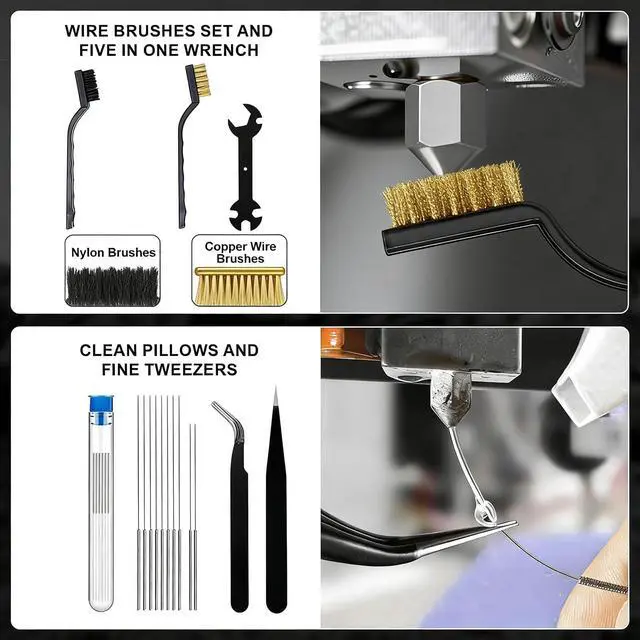 WIRE BRUSHES SET AND FIVE IN ONE WRENCH

Nylon Brushes

Copper Wire Brushes

CLEAN PILLOWS AND FINE TWEEZERS