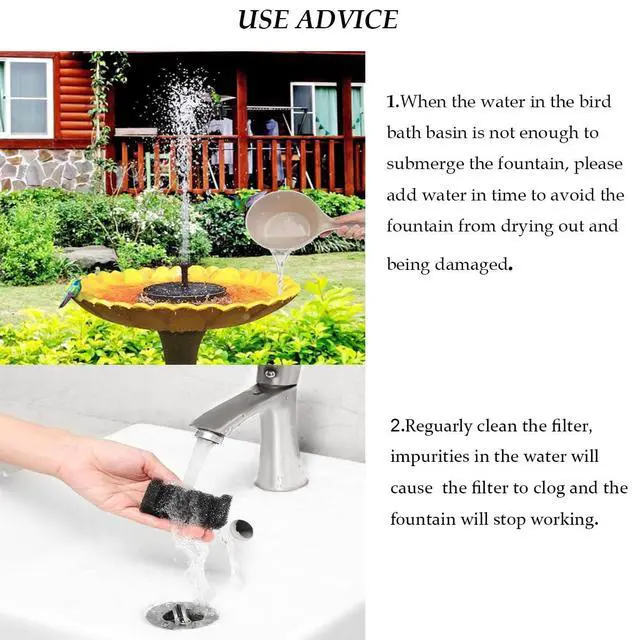 USE ADVICE

1.When the water in the bird bath basin is not enough to submerge the fountain, please add water in time to avoid the fountain from drying out and being damaged.

2.Reguarly clean the filter, impurities in the water will cause the filter to clog and the fountain will stop working.