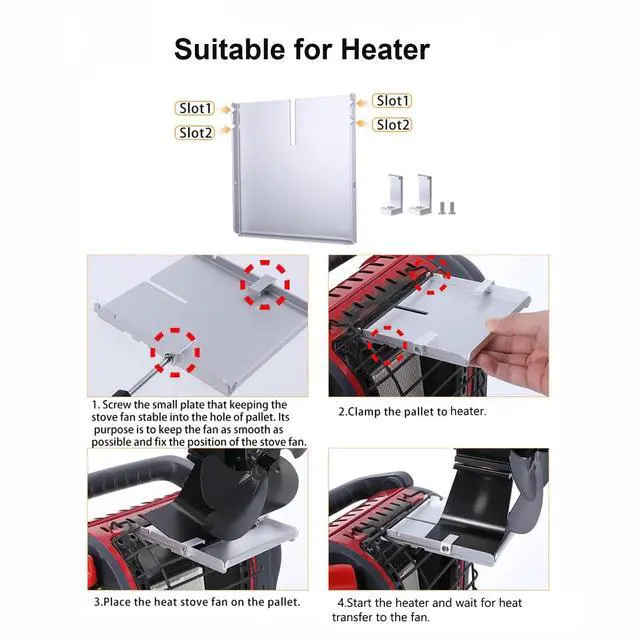 Suitable for Heater

Slot1

Slot2

Slot1

Slot2

1. Screw the small plate that keeping the stove fan stable into the hole of pallet. Its purpose is to keep the fan as smooth as possible and fix the position of the stove fan.

2.Clamp the pallet to heater.

3.Place the heat stove fan on the pallet.

4.Start the heater and wait for heat transfer to the fan.