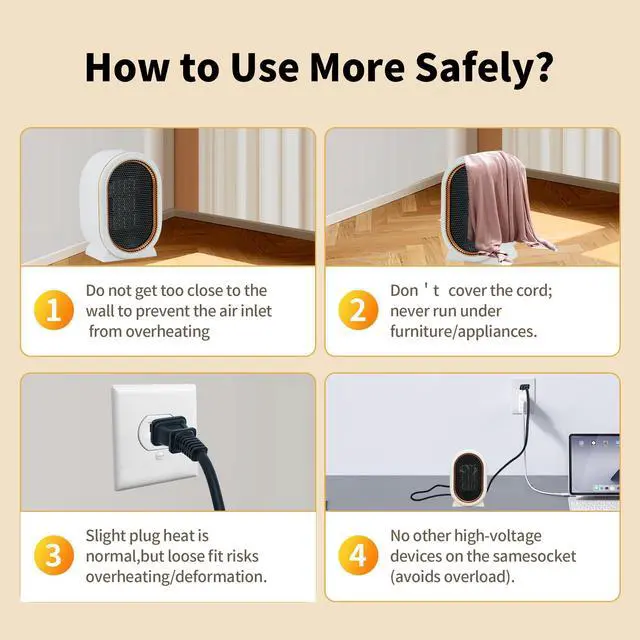 How to Use More Safely?

1 Do not get too close to the wall to prevent the air inlet from overheating

2 Don ' t cover the cord; never run under furniture/appliances.

3 Slight plug heat is normal,but loose fit risks overheating/deformation.

4 No other high-voltage devices on the samesocket (avoids overload).