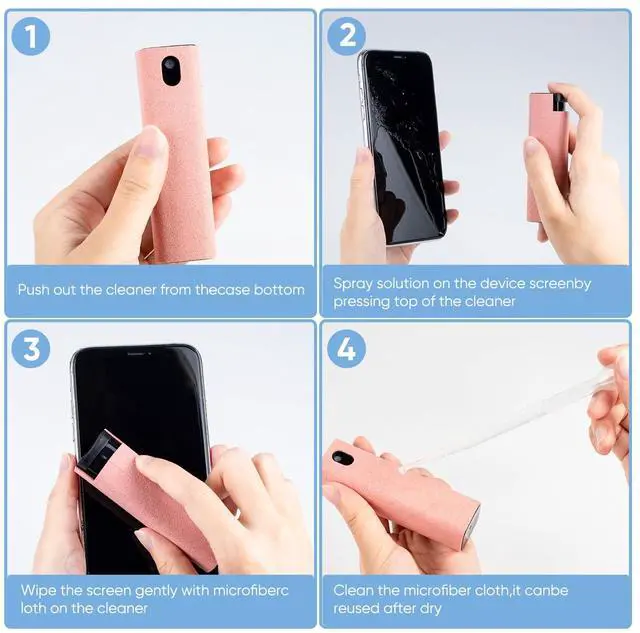 1

Push out the cleaner from thecase bottom

2

Spray solution on the device screenby pressing top of the cleaner

3

Wipe the screen gently with microfiberc loth on the cleaner

4

Clean the microfiber cloth,it canbe reused after dry