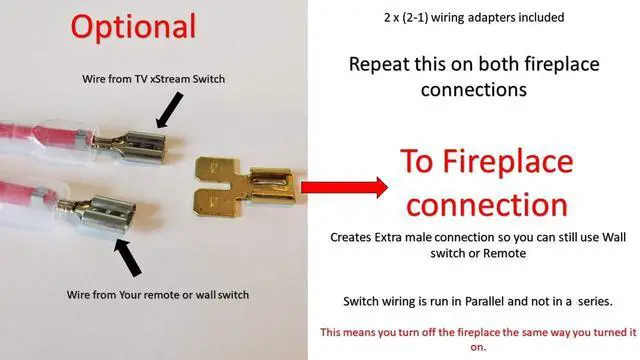 Optional

Wire from TV xStream Switch

Wire from Your remote or wall switch

2 x (2-1) wiring adapters included

Repeat this on both fireplace connections

To Fireplace connection

Creates Extra male connection so you can still use Wall switch or Remote

Switch wiring is run in Parallel and not in a series.

This means you turn off the fireplace the same way you turned it on.