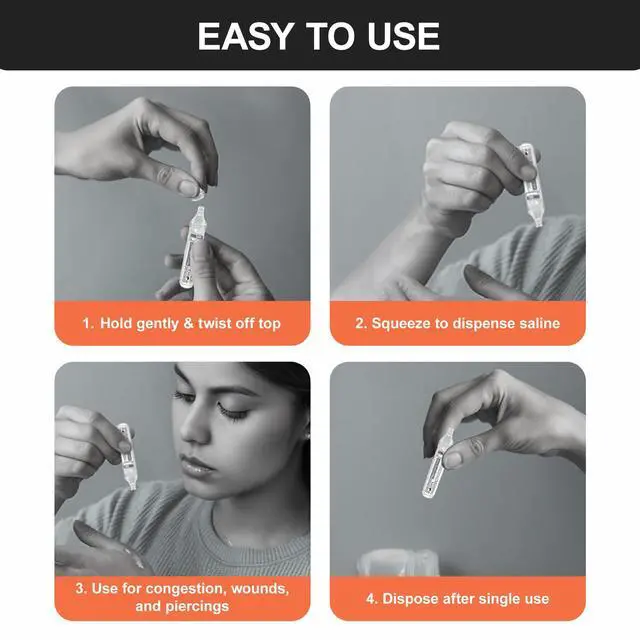 EASY TO USE

1. Hold gently & twist off top

2. Squeeze to dispense saline

3. Use for congestion, wounds, and piercings

4. Dispose after single use