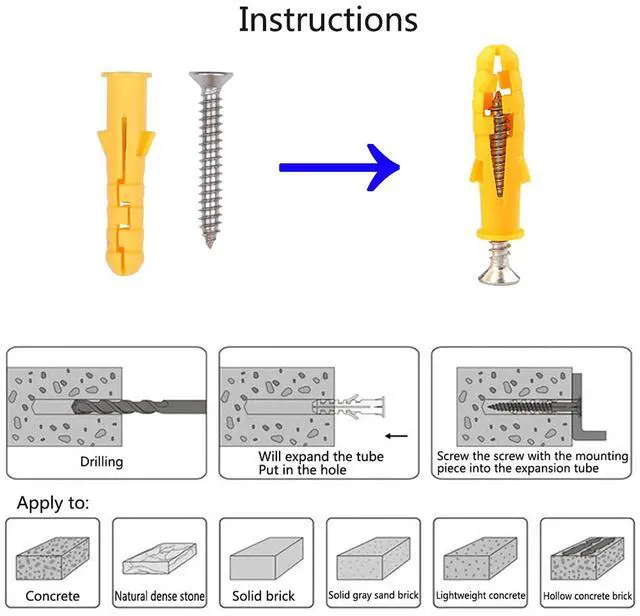 Instructions

Drilling

Will expand the tube
Put in the hole

Screw the screw with the mounting piece into the expansion tube

Apply to:

Concrete

Natural dense stone

Solid brick

Solid gray sand brick

Lightweight concrete

Hollow concrete brick