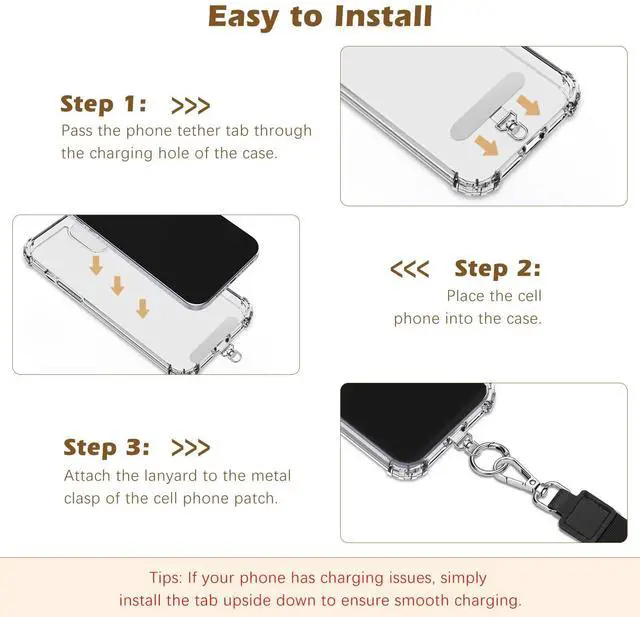 Easy to Install

Step 1: >>>
Pass the phone tether tab through the charging hole of the case.

<<< Step 2:
Place the cell phone into the case.

Step 3: >>>
Attach the lanyard to the metal clasp of the cell phone patch.

Tips: If your phone has charging issues, simply install the tab upside down to ensure smooth charging.