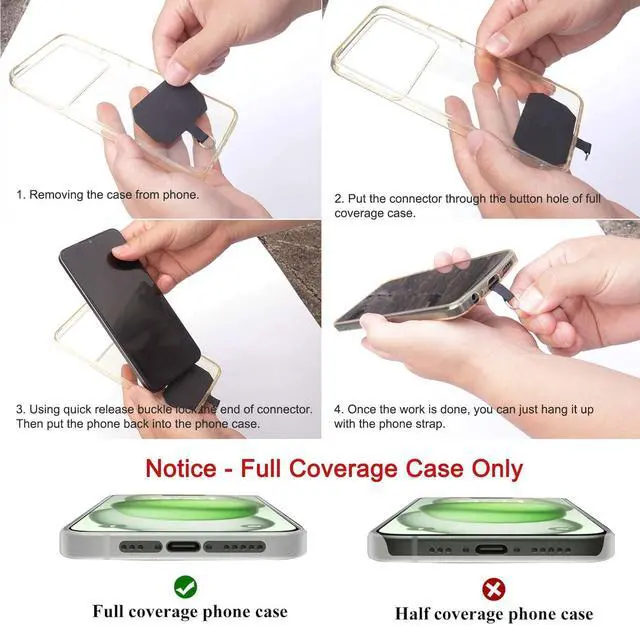 1. Removing the case from phone.

2. Put the connector through the button hole of full coverage case.

3. Using quick release buckle lock the end of connector. Then put the phone back into the phone case.

4. Once the work is done, you can just hang it up with the phone strap.

Notice - Full Coverage Case Only

Full coverage phone case

Half coverage phone case