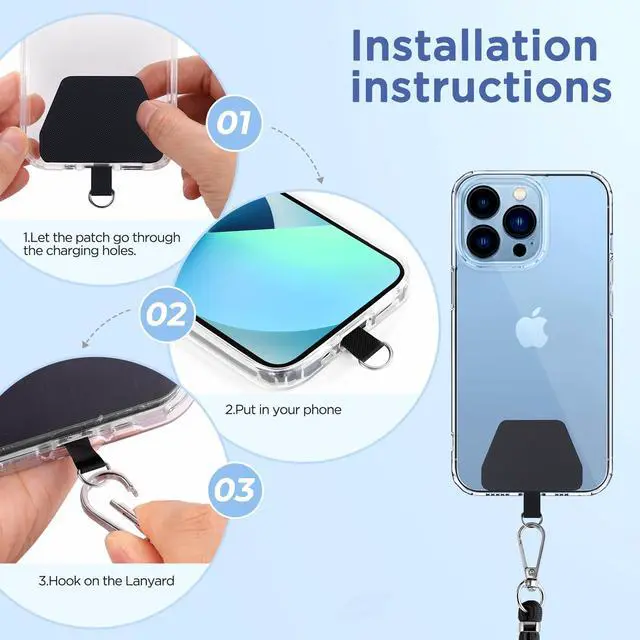 Installation instructions

01

1.Let the patch go through the charging holes.

02

2.Put in your phone

03

3.Hook on the Lanyard