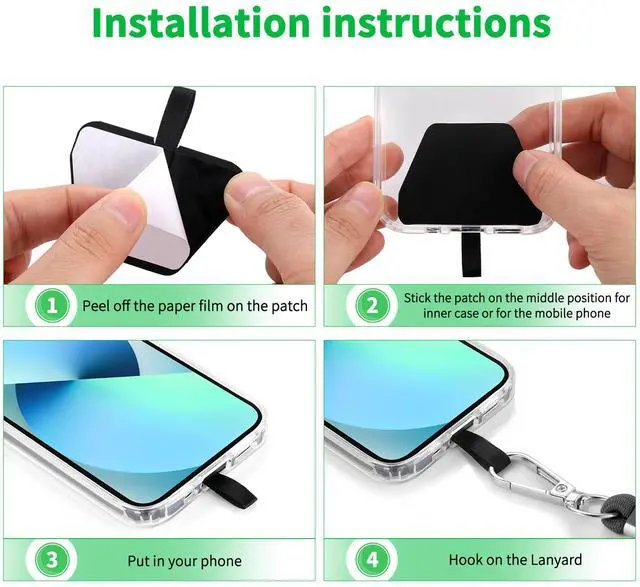 Installation instructions

1 Peel off the paper film on the patch

2 Stick the patch on the middle position for inner case or for the mobile phone

3 Put in your phone

4 Hook on the Lanyard