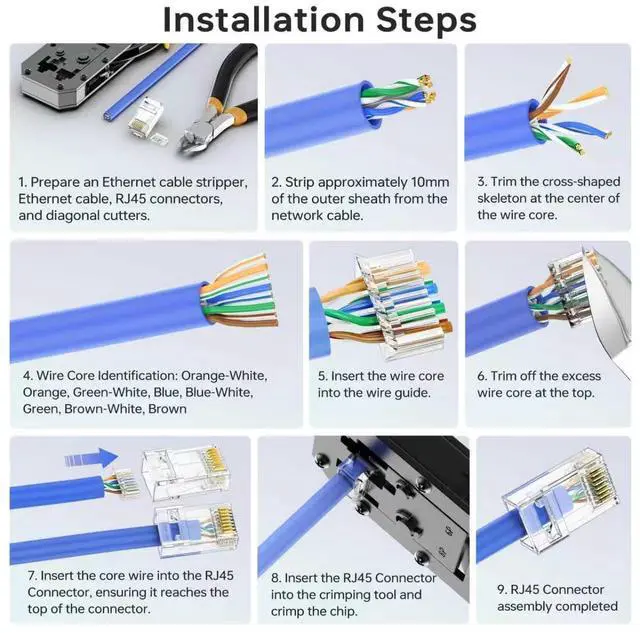 Installation Steps

1. Prepare an Ethernet cable stripper, Ethernet cable, RJ45 connectors, and diagonal cutters.

2. Strip approximately 10mm of the outer sheath from the network cable.

3. Trim the cross-shaped skeleton at the center of the wire core.

4. Wire Core Identification: Orange-White, Orange, Green-White, Blue, Blue-White, Green, Brown-White, Brown

5. Insert the wire core into the wire guide.

6. Trim off the excess wire core at the top.

7. Insert the core wire into the RJ45 Connector, ensuring it reaches the top of the connector.

8. Insert the RJ45 Connector into the crimping tool and crimp the chip.

9. RJ45 Connector assembly completed