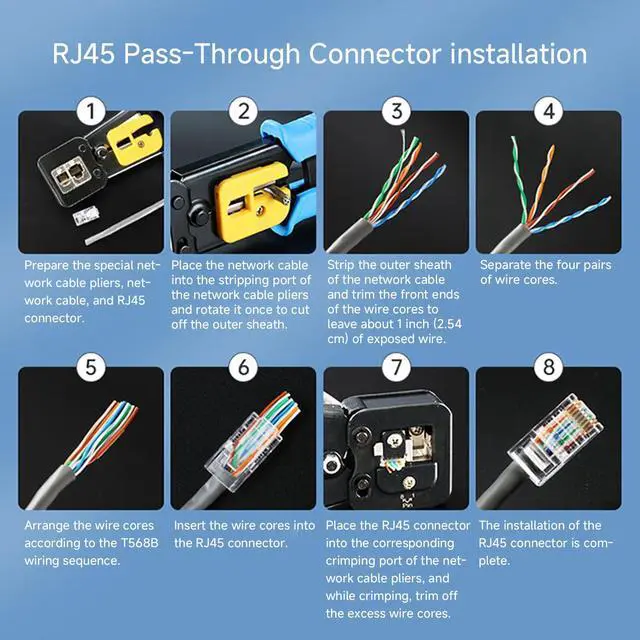 RJ45 Pass-Through Connector installation

1

Prepare the special network cable pliers, network cable, and RJ45 connector.

2

Place the network cable into the stripping port of the network cable pliers and rotate it once to cut off the outer sheath.

3

Strip the outer sheath of the network cable and trim the front ends of the wire cores to leave about 1 inch (2.54 cm) of exposed wire.

4

Separate the four pairs of wire cores.

5

Arrange the wire cores according to the T568B wiring sequence.

6

Insert the wire cores into the RJ45 connector.

7

Place the RJ45 connector into the corresponding crimping port of the network cable pliers, and while crimping, trim off the excess wire cores.

8

The installation of the RJ45 connector is complete.