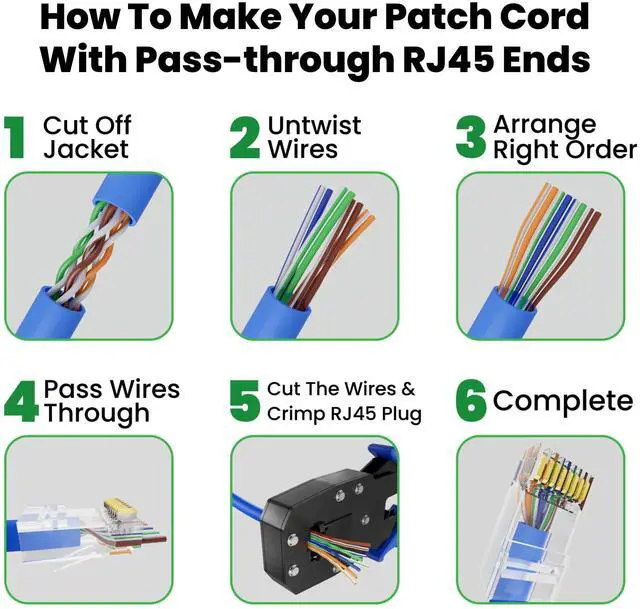 How To Make Your Patch Cord With Pass-through RJ45 Ends

1 Cut Off Jacket

2 Untwist Wires

3 Arrange Right Order

4 Pass Wires Through

5 Cut The Wires & Crimp RJ45 Plug

6 Complete