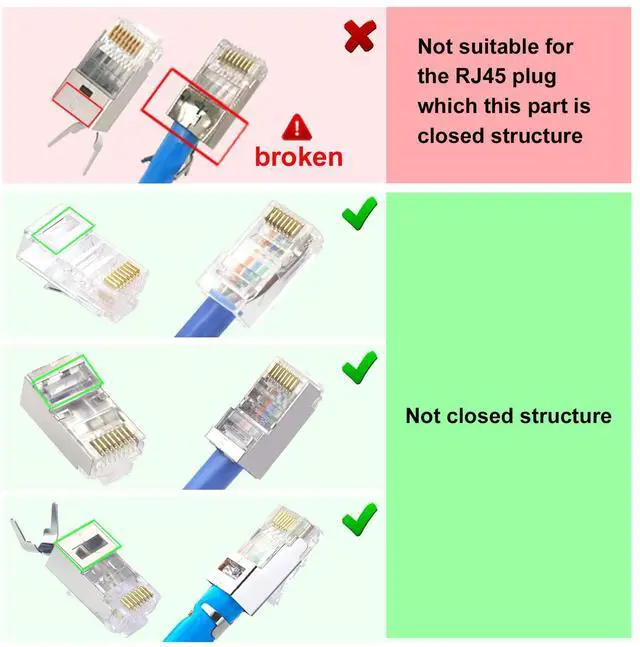 broken

Not suitable for the RJ45 plug which this part is closed structure

Not closed structure