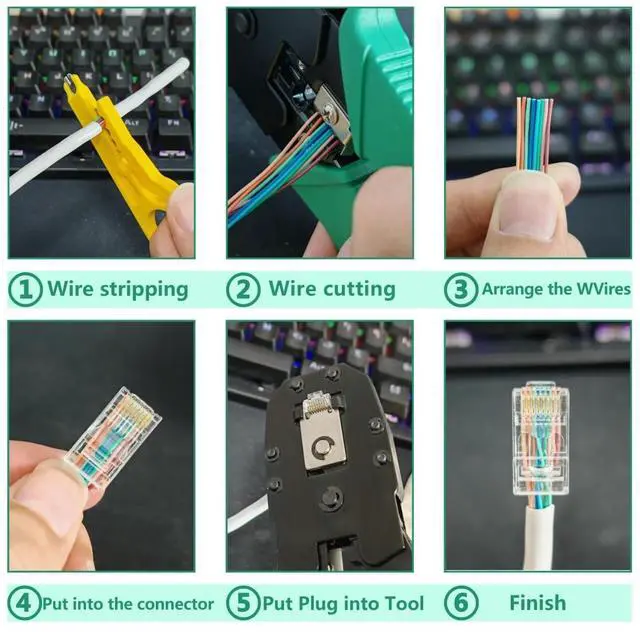 1 Wire stripping
2 Wire cutting
3 Arrange the WVires
4 Put into the connector
5 Put Plug into Tool
6 Finish