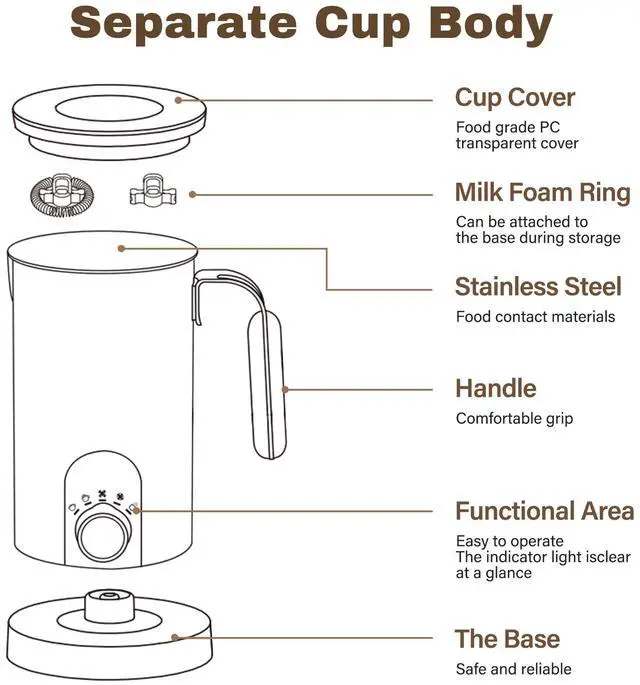 Separate Cup Body

Cup Cover
Food grade PC transparent cover

Milk Foam Ring
Can be attached to the base during storage

Stainless Steel
Food contact materials

Handle
Comfortable grip

Functional Area
Easy to operate
The indicator light isclear at a glance

The Base
Safe and reliable