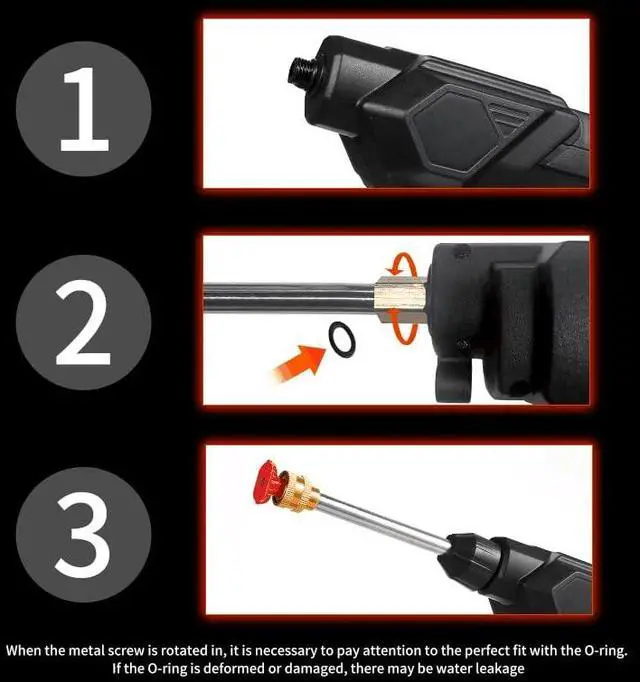 1

2

3

When the metal screw is rotated in, it is necessary to pay attention to the perfect fit with the O-ring. If the O-ring is deformed or damaged, there may be water leakage